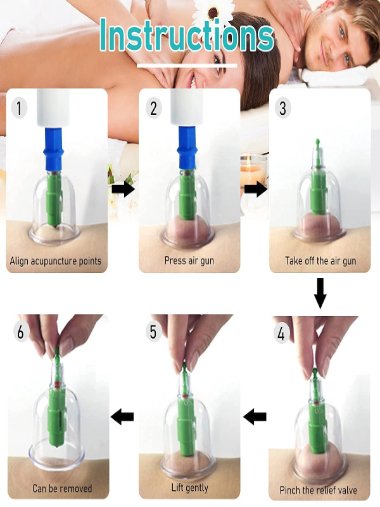 Instructions

1
Align acupuncture points

2
Press air gun

3
Take off the air gun

4
Pinch the relief valve

5
Lift gently

6
Can be removed